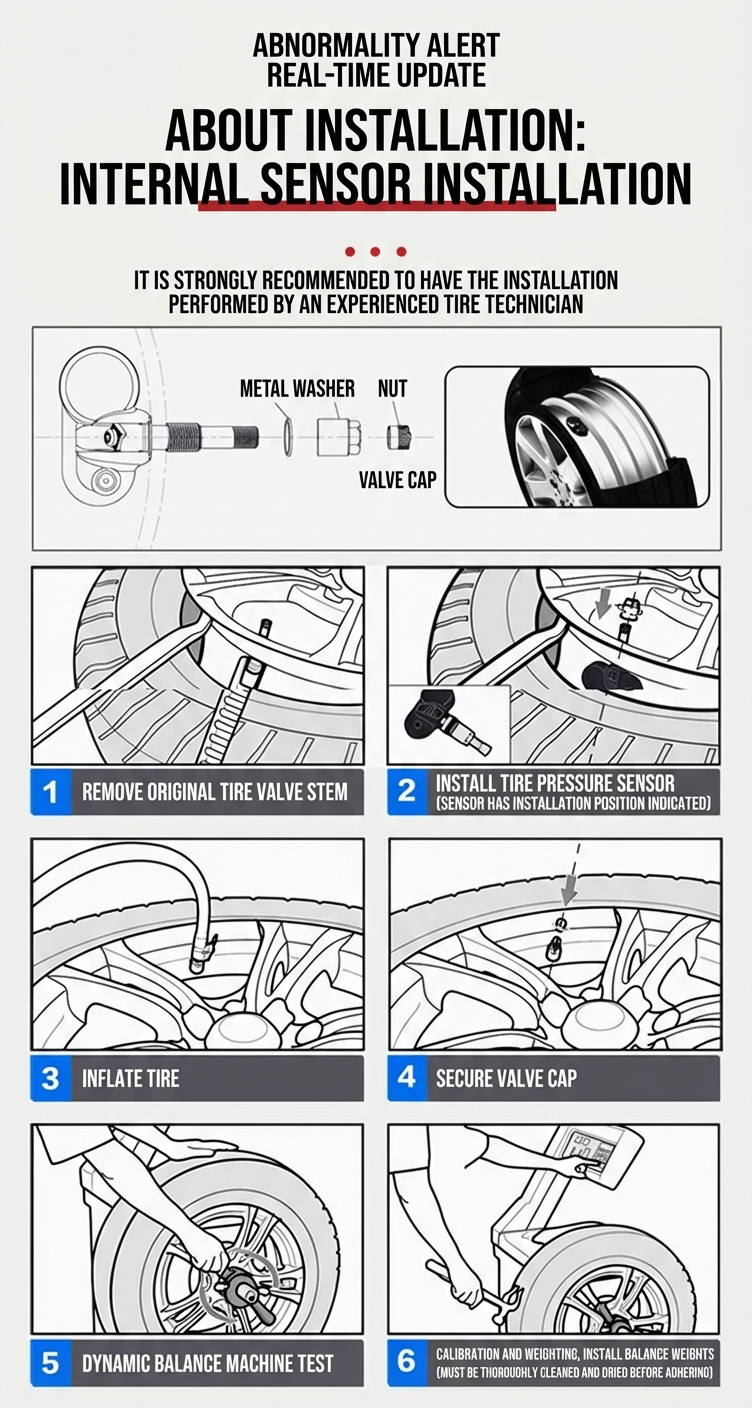 ABNORMALITY ALERT
REAL-TIME UPDATE

ABOUT INSTALLATION:
INTERNAL SENSOR INSTALLATION

IT IS STRONGLY RECOMMENDED TO HAVE THE INSTALLATION PERFORMED BY AN EXPERIENCED TIRE TECHNICIAN

METAL WASHER
NUT
VALVE CAP

1 REMOVE ORIGINAL TIRE VALVE STEM

2 INSTALL TIRE PRESSURE SENSOR
(SENSOR HAS INSTALLATION POSITION INDICATED)

3 INFLATE TIRE

4 SECURE VALVE CAP

5 DYNAMIC BALANCE MACHINE TEST

6 CALIBRATION AND WEIGHTING, INSTALL BALANCE WEIGHTS
(MUST BE THOROUGHLY CLEANED AND DRIED BEFORE ADHERING)